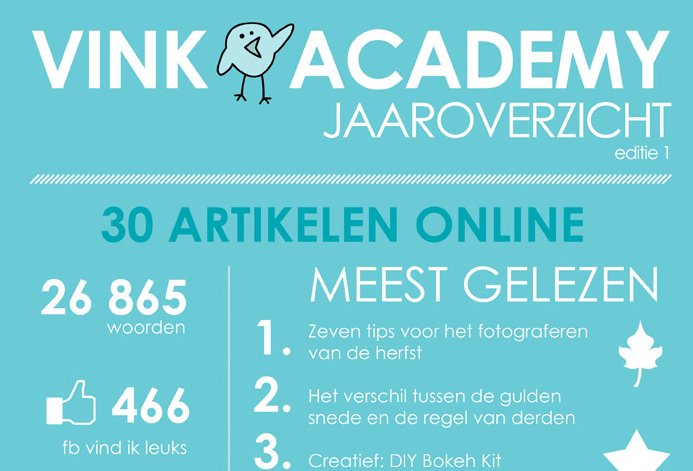 VINK ACADEMY
JAAROVERZICHT
editie 1

30 ARTIKELEN ONLINE

26 865
woorden

466
fb vind ik leuks

MEEST GELEZEN

1. Zeven tips voor het fotograferen van de herfst

2. Het verschil tussen de gulden snede en de regel van derden

3. Creatief: DIY Bokeh Kit